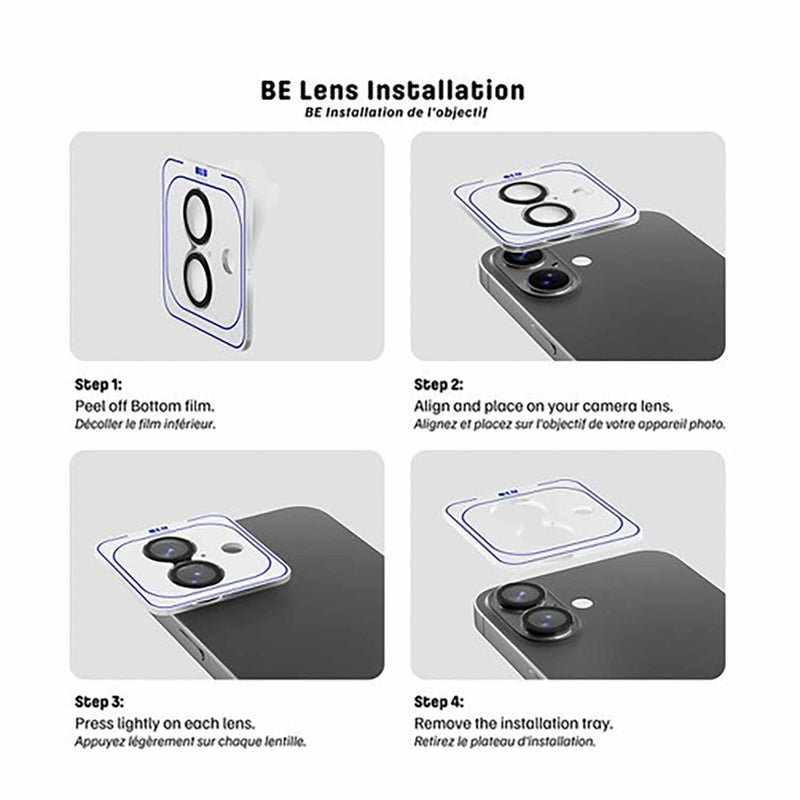 BE Lens Installation
BE Installation de l'objectif

Step 1:
Peel off Bottom film.
Décoller le film inférieur.

Step 2:
Align and place on your camera lens.
Alignez et placez sur l'objectif de votre appareil photo.

Step 3:
Press lightly on each lens.
Appuyez légèrement sur chaque lentille.

Step 4:
Remove the installation tray.
Retirez le plateau d'installation.